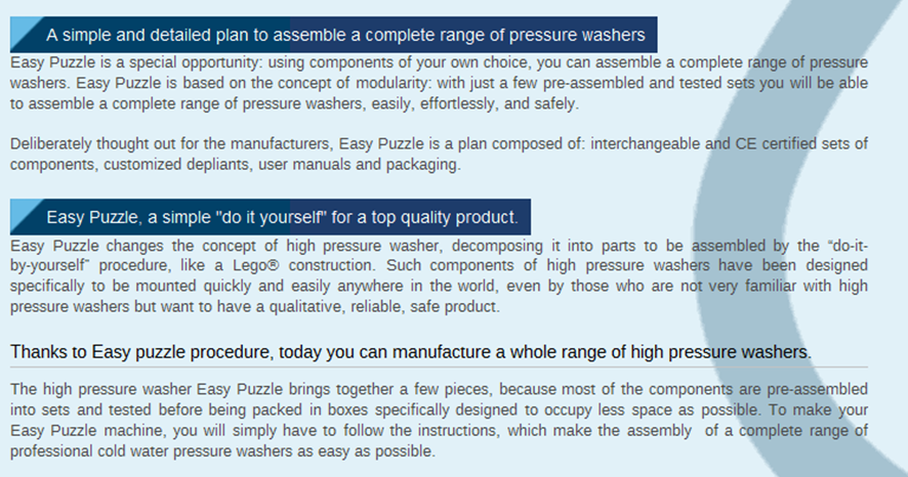 A simple and detailed plan to assemble a complete range of pressure washers

Easy Puzzle is a special opportunity: using components of your own choice, you can assemble a complete range of pressure washers. Easy Puzzle is based on the concept of modularity: with just a few pre-assembled and tested sets you will be able to assemble a complete range of pressure washers, easily, effortlessly, and safely.

Deliberately thought out for the manufacturers, Easy Puzzle is a plan composed of: interchangeable and CE certified sets of components, customized depliants, user manuals and packaging.

Easy Puzzle, a simple "do it yourself" for a top quality product.

Easy Puzzle changes the concept of high pressure washer, decomposing it into parts to be assembled by the “do-it-by-yourself” procedure, like a Lego® construction. Such components of high pressure washers have been designed specifically to be mounted quickly and easily anywhere in the world, even by those who are not very familiar with high pressure washers but want to have a qualitative, reliable, safe product.

Thanks to Easy puzzle procedure, today you can manufacture a whole range of high pressure washers.

The high pressure washer Easy Puzzle brings together a few pieces, because most of the components are pre-assembled into sets and tested before being packed in boxes specifically designed to occupy less space as possible. To make your Easy Puzzle machine, you will simply have to follow the instructions, which make the assembly of a complete range of professional cold water pressure washers as easy as possible.